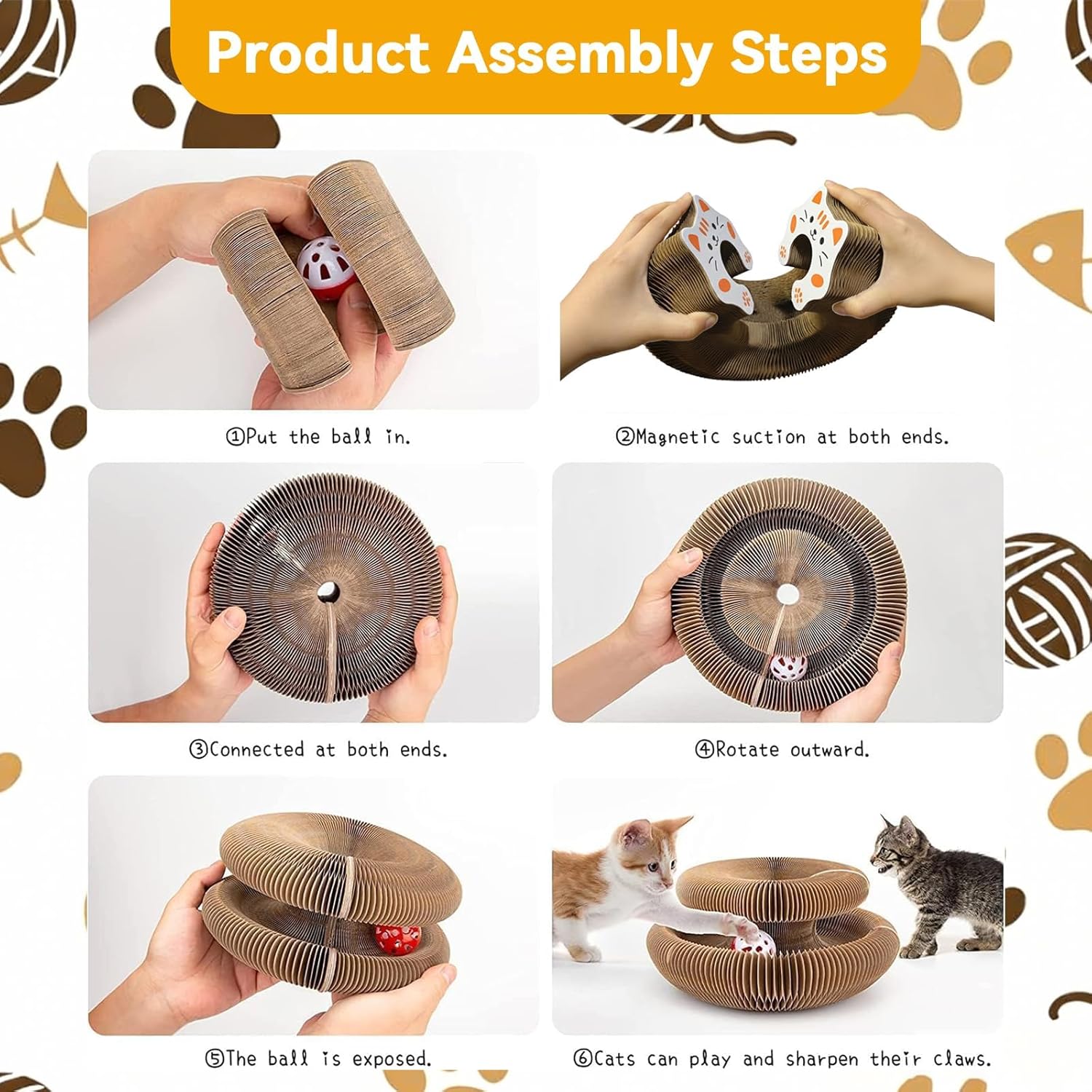 Product Assembly Steps

①Put the ball in.

②Magnetic suction at both ends.

③Connected at both ends.

④Rotate outward.

⑤The ball is exposed.

⑥Cats can play and sharpen their claws.