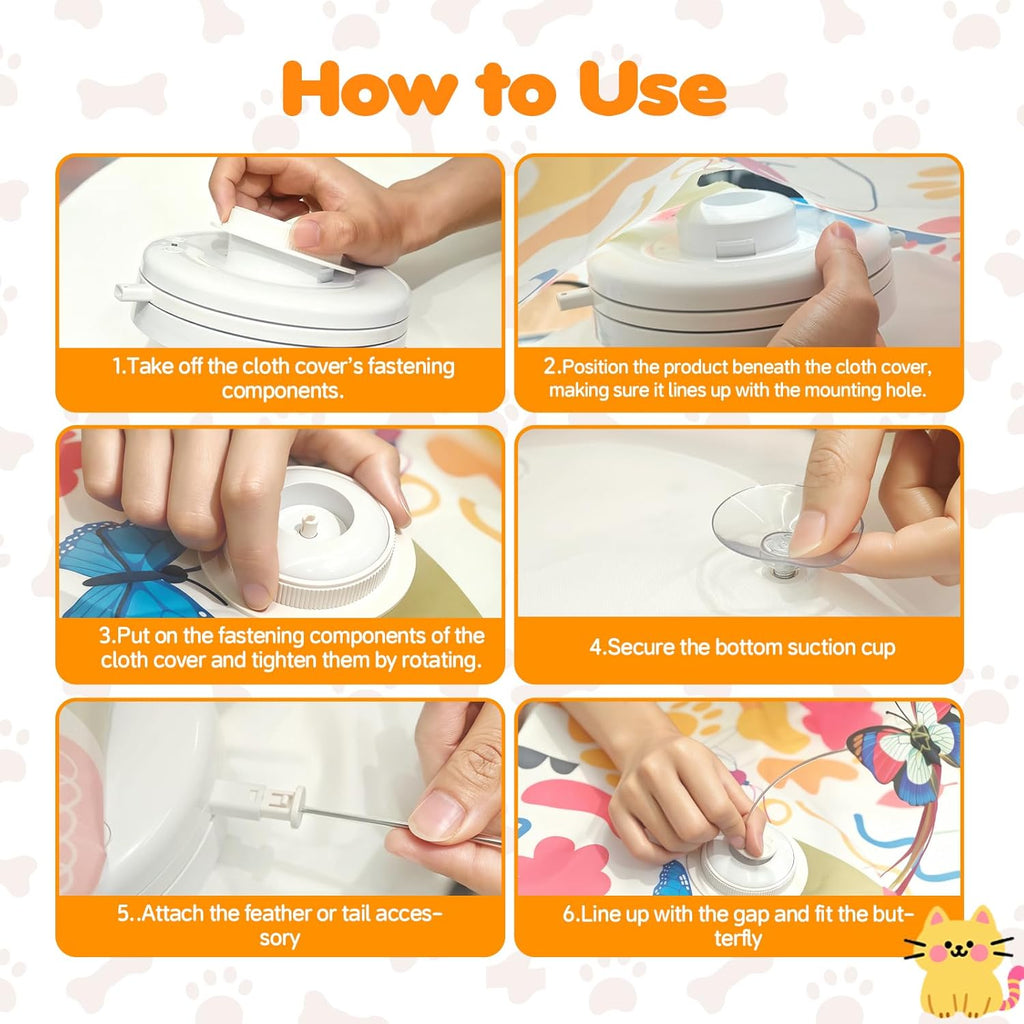 How to Use

1.Take off the cloth cover's fastening components.

2.Position the product beneath the cloth cover, making sure it lines up with the mounting hole.

3.Put on the fastening components of the cloth cover and tighten them by rotating.

4.Secure the bottom suction cup

5..Attach the feather or tail accessory

6.Line up with the gap and fit the butterfly